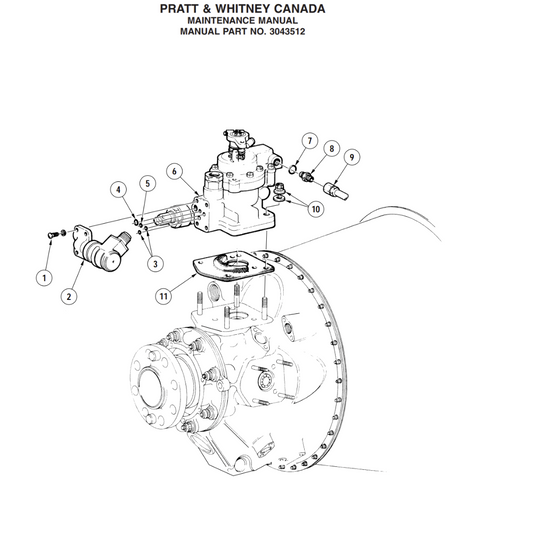 PRATT & WHITNEY CANADA
MAINTENANCE MANUAL
MANUAL PART NO. 3043512

7
8
9
6
4
5
10
3
1
2
11