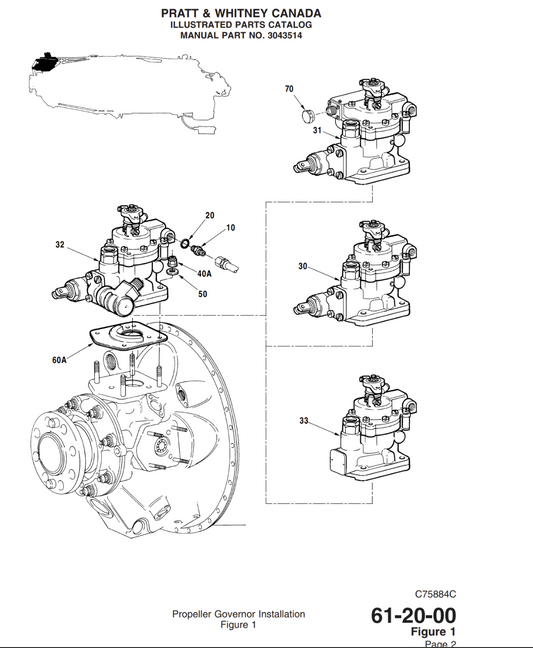 PRATT & WHITNEY CANADA
ILLUSTRATED PARTS CATALOG
MANUAL PART NO. 3043514

70
31
20
10
32
40A
50
30
60A
33

C75884C

Propeller Governor Installation
Figure 1

61-20-00
Figure 1
Page 2