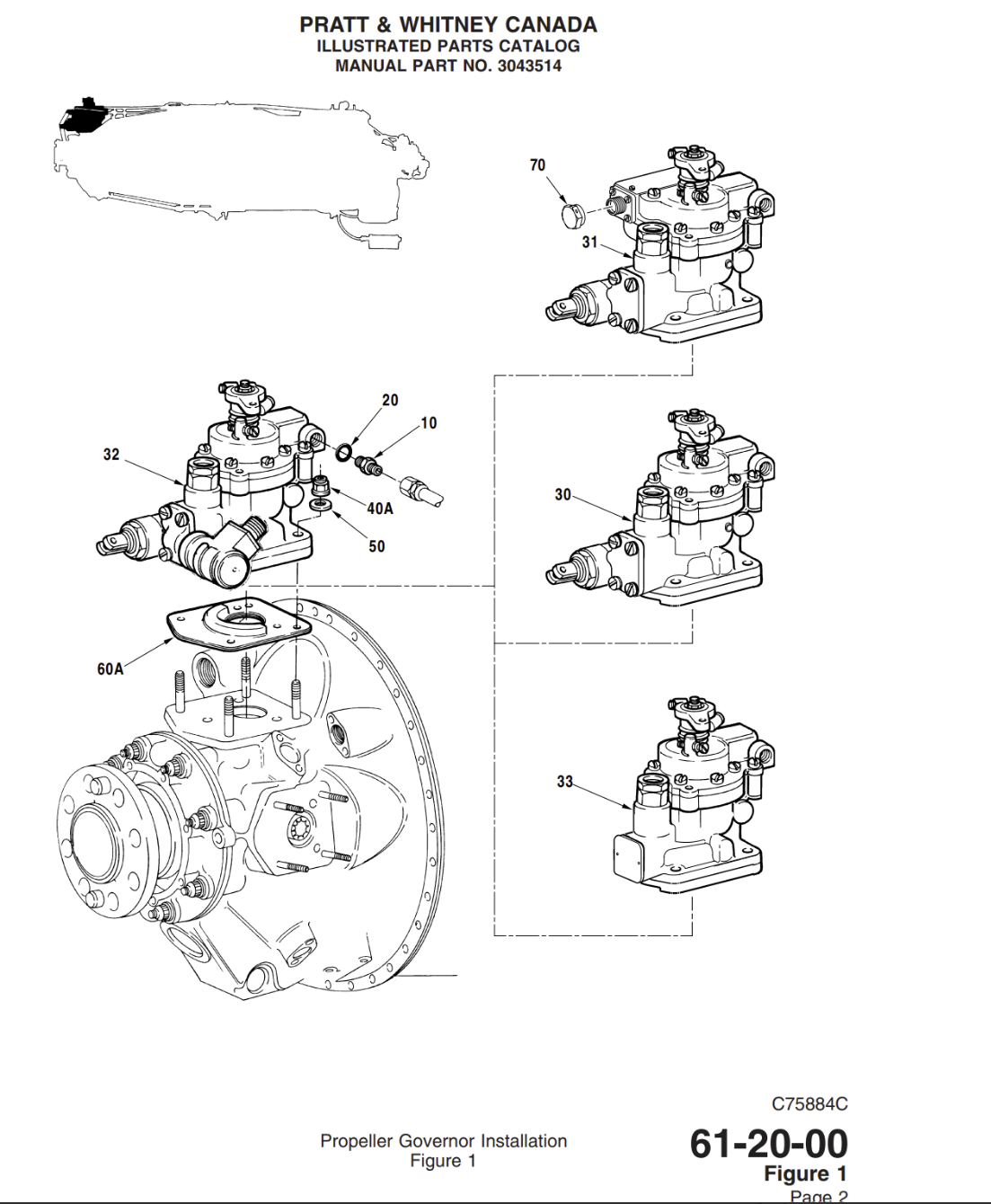 PRATT & WHITNEY CANADA
ILLUSTRATED PARTS CATALOG
MANUAL PART NO. 3043514

70
31
20
10
32
40A
50
30
60A
33

C75884C

Propeller Governor Installation
Figure 1

61-20-00
Figure 1
Page 2