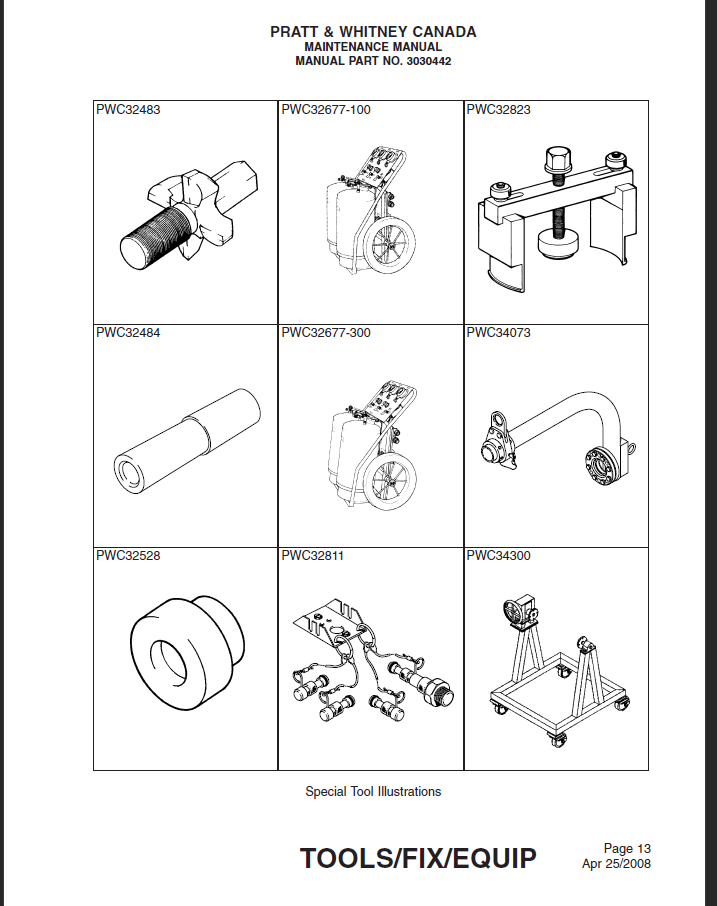 PRATT & WHITNEY CANADA
MAINTENANCE MANUAL
MANUAL PART NO. 3030442

| PWC32483 | PWC32677-100 | PWC32823 |
|---|---|---|
| PWC32484 | PWC32677-300 | PWC34073 |
| PWC32528 | PWC32811 | PWC34300 |

Special Tool Illustrations

TOOLS/FIX/EQUIP

Page 13
Apr 25/2008