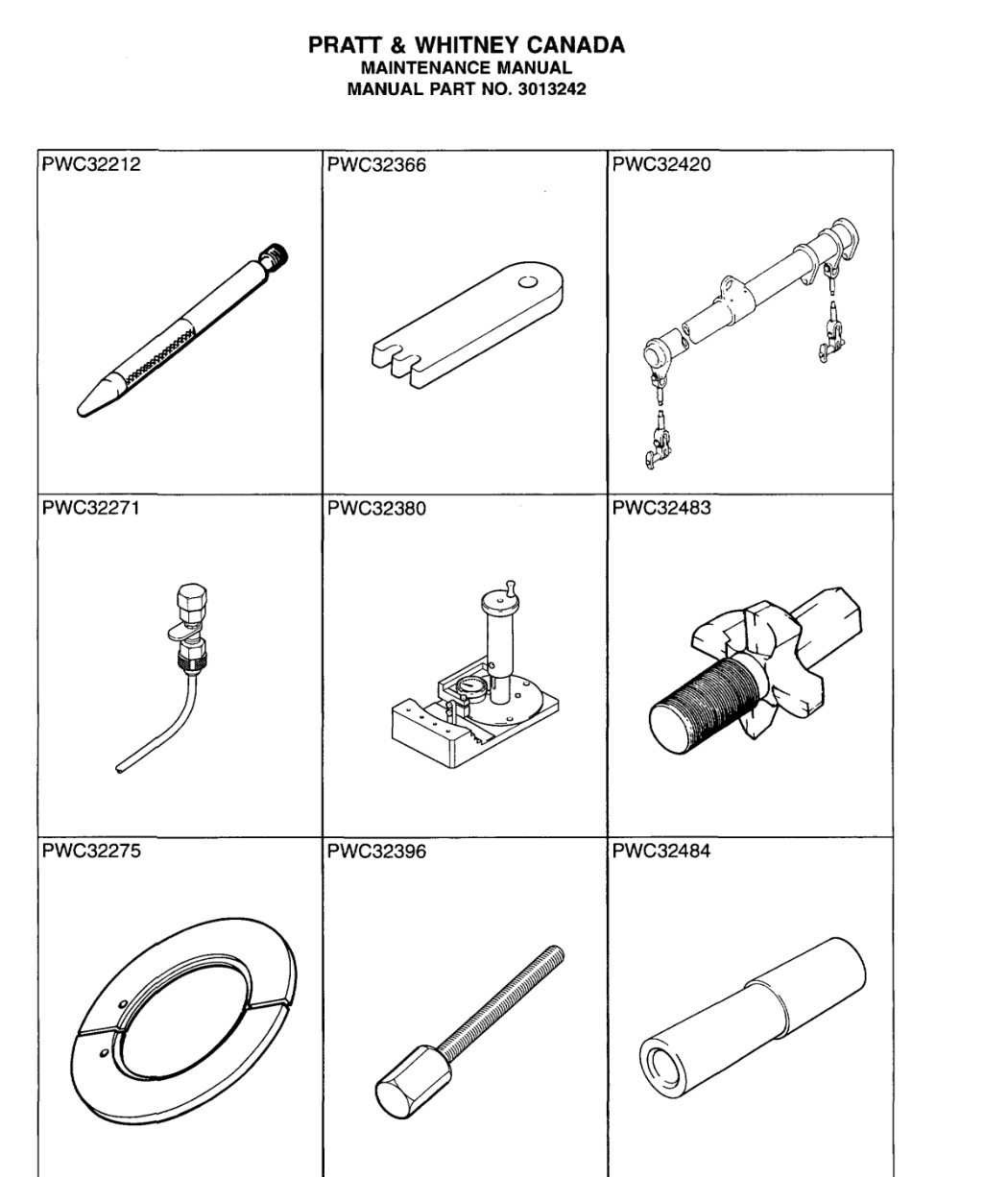 PRATT & WHITNEY CANADA
MAINTENANCE MANUAL
MANUAL PART NO. 3013242

| PWC32212 | PWC32366 | PWC32420 |
|---|---|---|
| PWC32271 | PWC32380 | PWC32483 |
| PWC32275 | PWC32396 | PWC32484 |